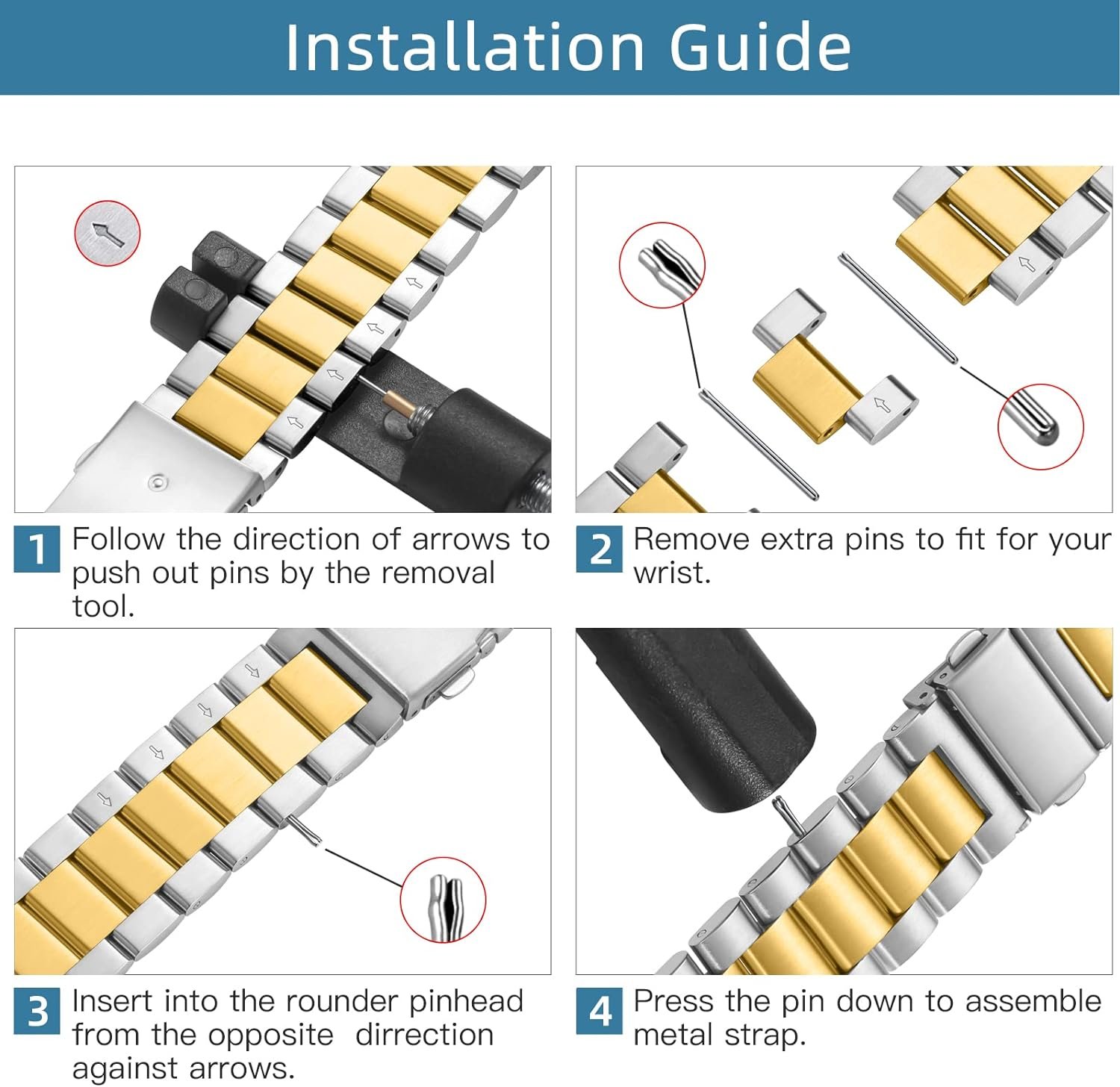 Installation Guide

1 Follow the direction of arrows to push out pins by the removal tool.

2 Remove extra pins to fit for your wrist.

3 Insert into the rounder pinhead from the opposite dirrection against arrows.

4 Press the pin down to assemble metal strap.