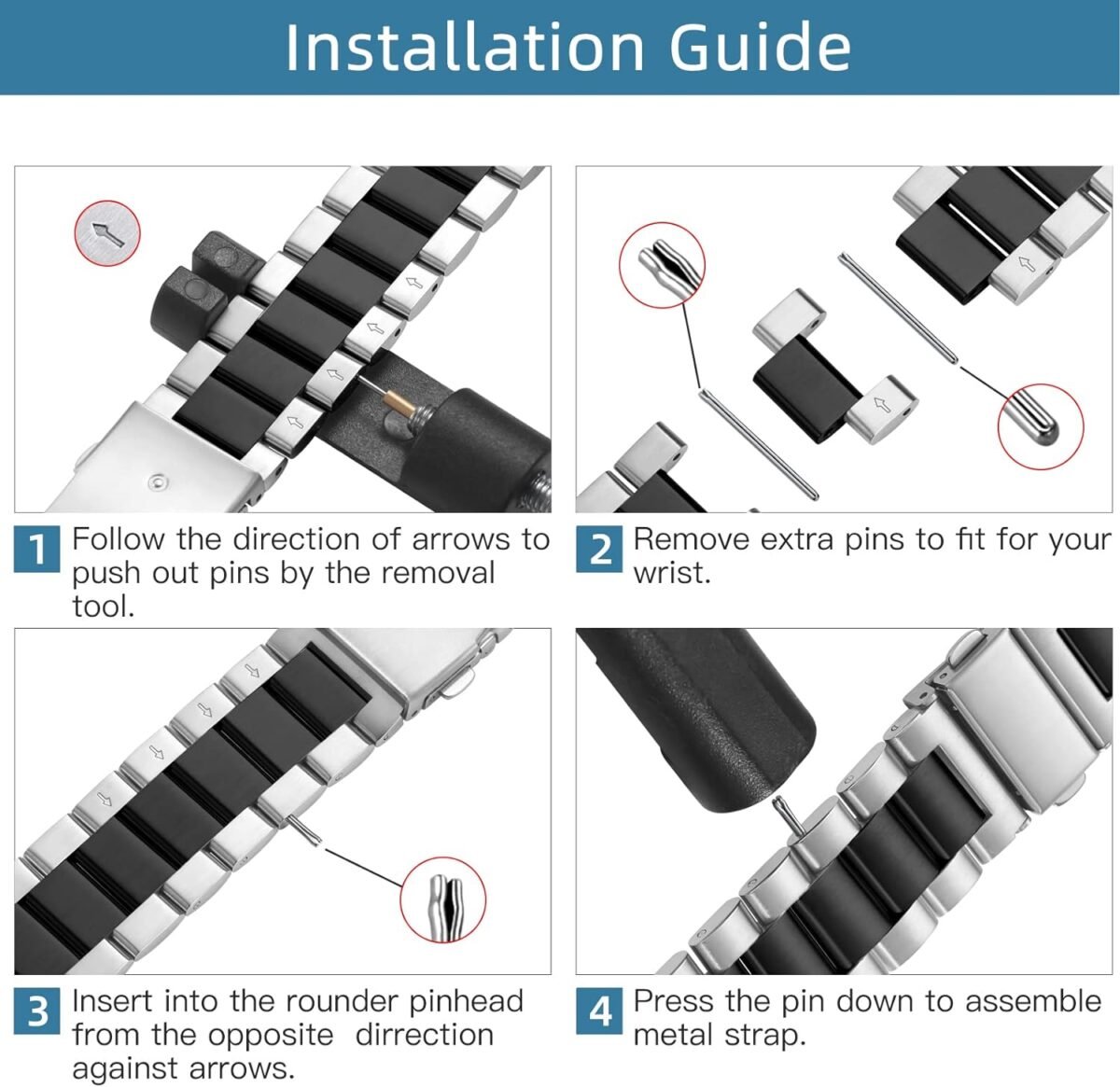 Installation Guide

1 Follow the direction of arrows to push out pins by the removal tool.

2 Remove extra pins to fit for your wrist.

3 Insert into the rounder pinhead from the opposite dirrection against arrows.

4 Press the pin down to assemble metal strap.