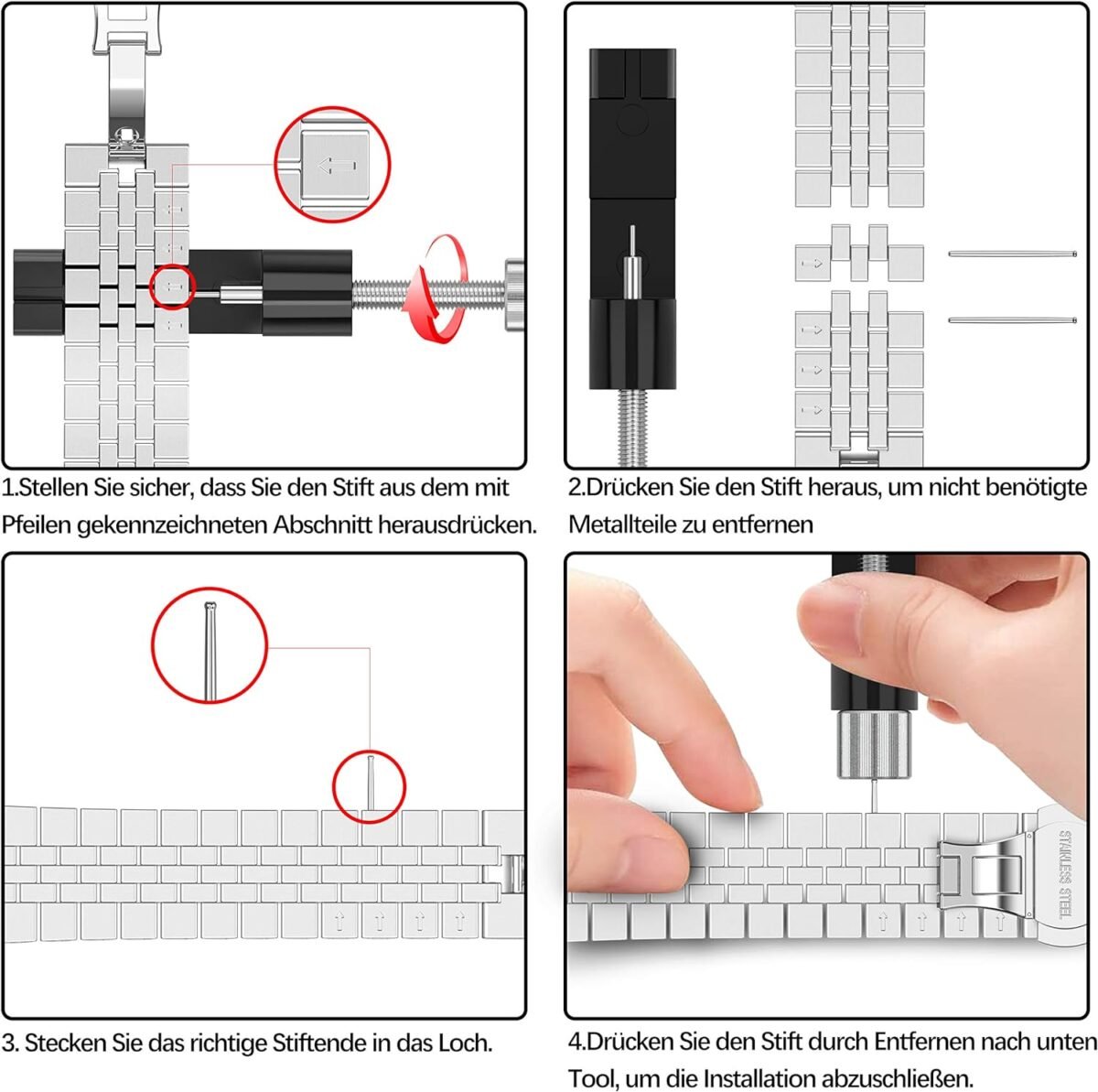 1.Stellen Sie sicher, dass Sie den Stift aus dem mit Pfeilen gekennzeichneten Abschnitt herausdrücken.

2.Drücken Sie den Stift heraus, um nicht benötigte Metallteile zu entfernen

3. Stecken Sie das richtige Stiftende in das Loch.

STAINLESS STEEL

4.Drücken Sie den Stift durch Entfernen nach unten Tool, um die Installation abzuschließen.